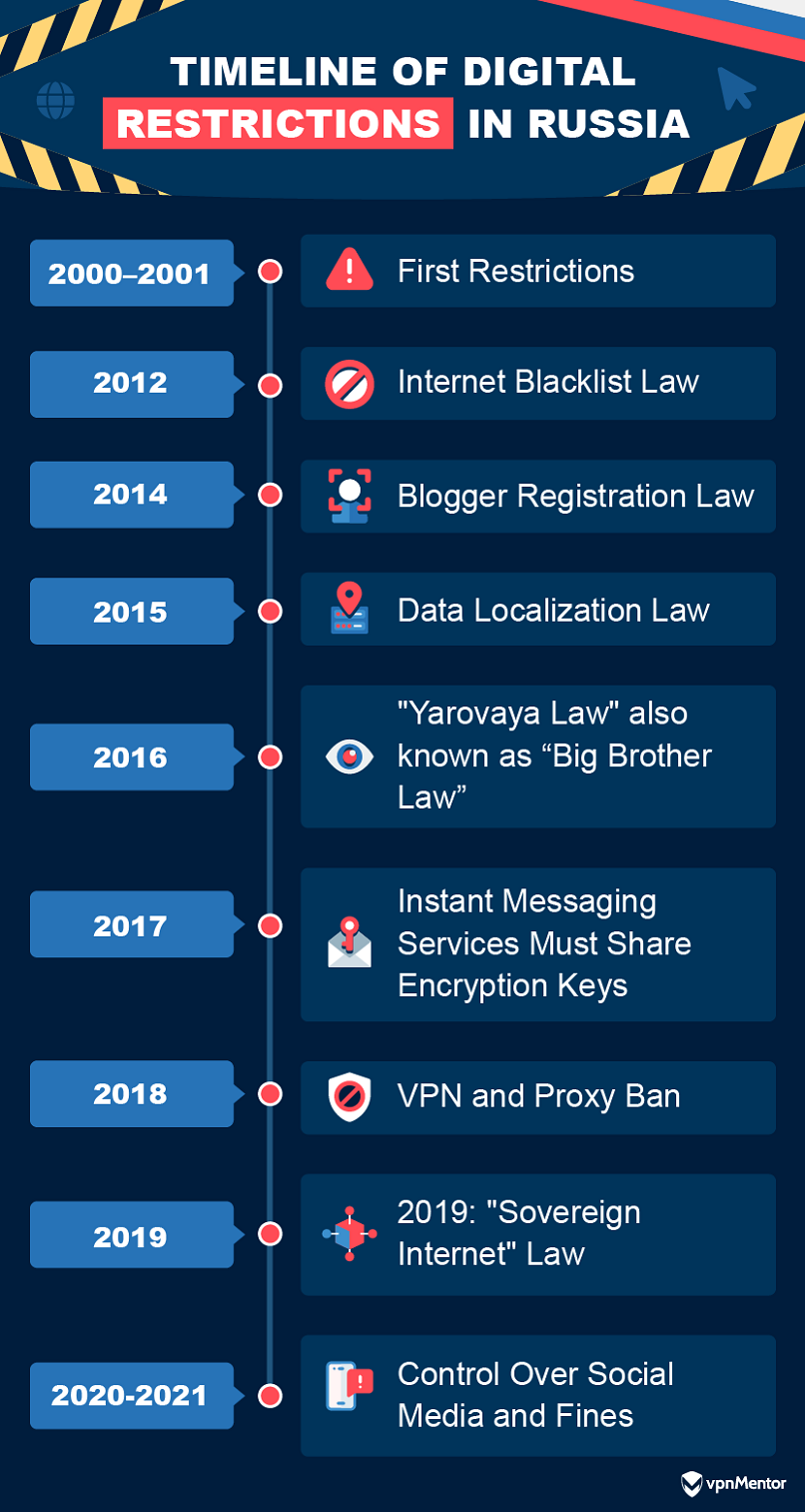 TIMELINE OF DIGITAL RESTRICTIONS IN RUSSIA

2000–2001
First Restrictions

2012
Internet Blacklist Law

2014
Blogger Registration Law

2015
Data Localization Law

2016
"Yarovaya Law" also known as “Big Brother Law”

2017
Instant Messaging Services Must Share Encryption Keys

2018
VPN and Proxy Ban

2019
2019: "Sovereign Internet" Law

2020-2021
Control Over Social Media and Fines

vpnMentor