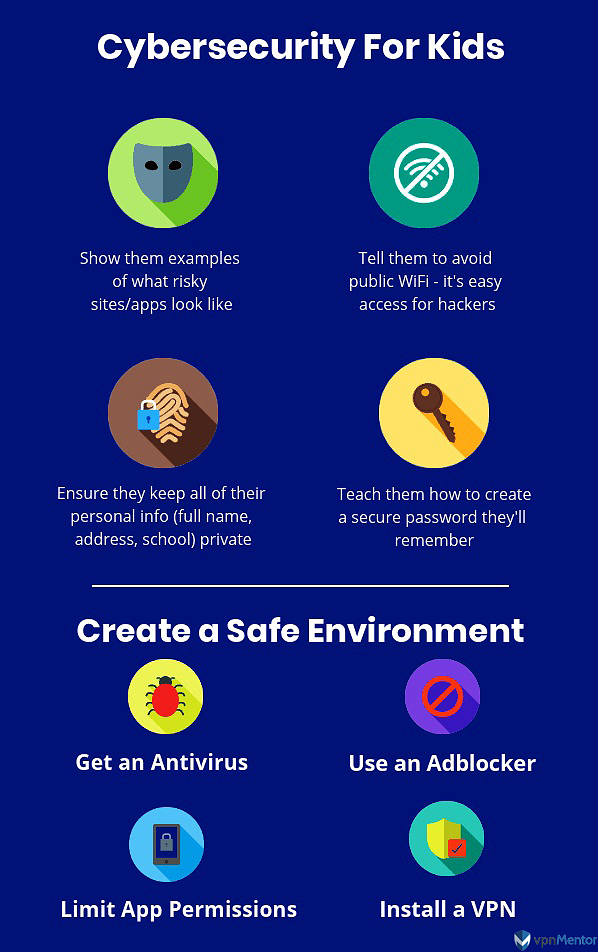 Cybersecurity For Kids

Show them examples of what risky sites/apps look like

Tell them to avoid public WiFi - it's easy access for hackers

Ensure they keep all of their personal info (full name, address, school) private

Teach them how to create a secure password they'll remember

Create a Safe Environment

Get an Antivirus

Use an Adblocker

Limit App Permissions

Install a VPN

vpnMentor